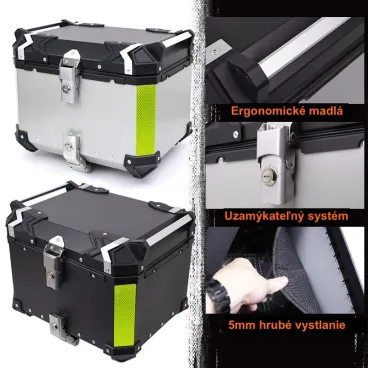 Ergonomické madlá

Uzamýkateľný systém

5mm hrubé vystlanie